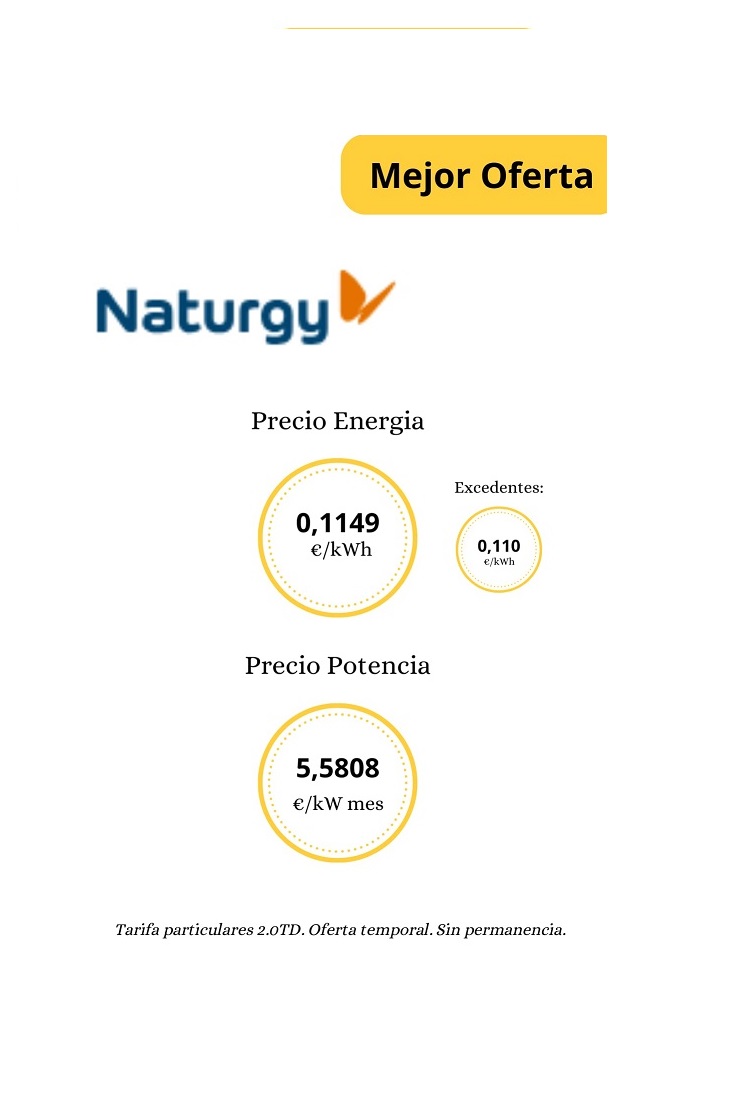 Mejor Oferta

Naturgy

Precio Energia

0,1149
€/kWh

Excedentes:

0,110
€/kWh

Precio Potencia

5,5808
€/kW mes

Tarifa particulares 2.0TD. Oferta temporal. Sin permanencia.